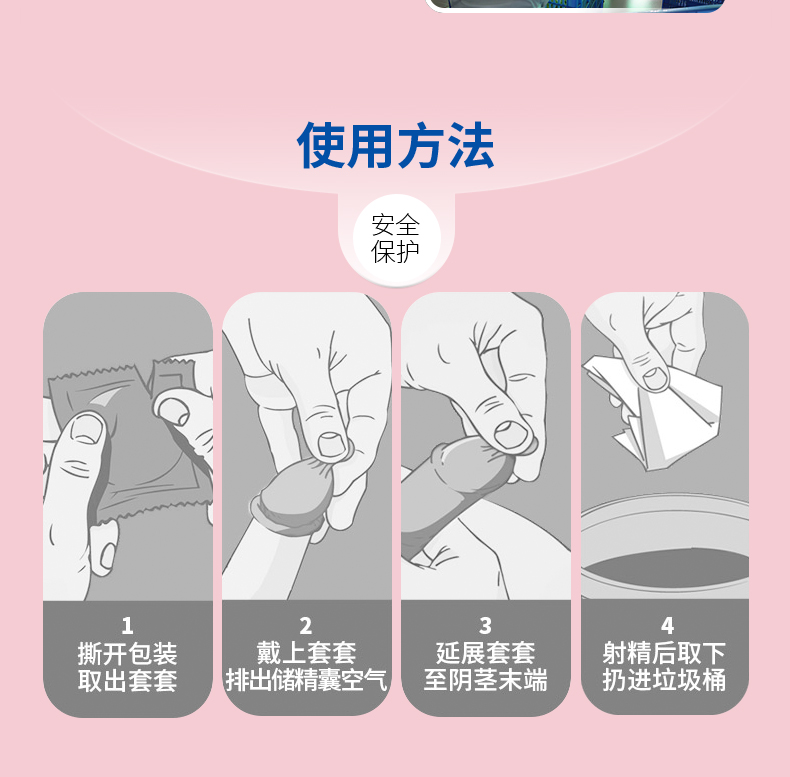 使用方法

安全
保护

1
撕开包装
取出套套

2
戴上套套
排出储精囊空气

3
延展套套
至阴茎末端

4
射精后取下
扔进垃圾桶